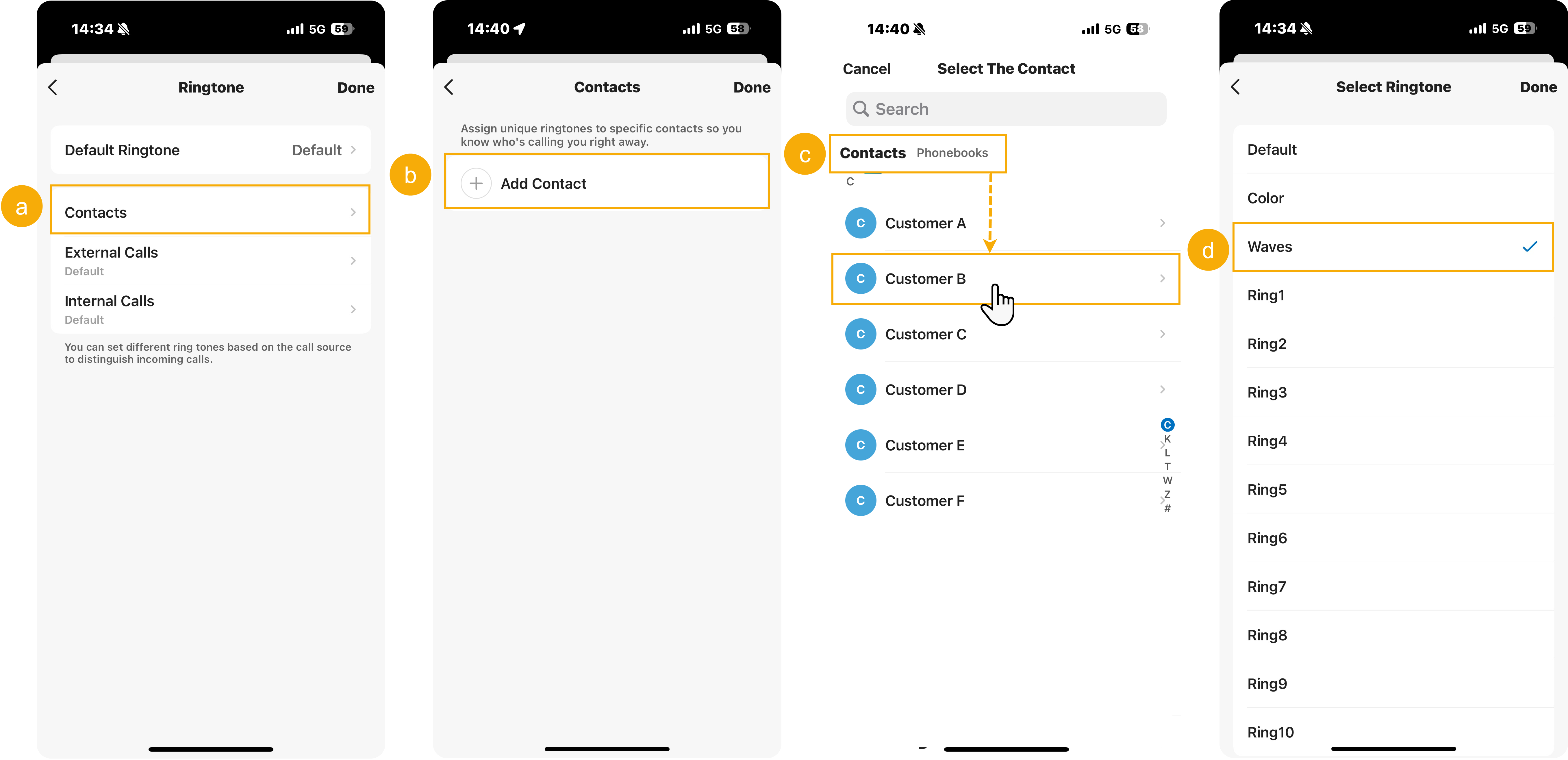 14:34 5G 59

Ringtone Done

Default Ringtone Default

a

Contacts

External Calls
Default

Internal Calls
Default

You can set different ring tones based on the call source to distinguish incoming calls.

14:40 5G 58

Contacts Done

Assign unique ringtones to specific contacts so you know who's calling you right away.

b

Add Contact

14:40 5G 58

Cancel Select The Contact

Search

c

Contacts Phonebooks

C

C Customer A

C Customer B

C Customer C

C Customer D

C Customer E

C Customer F

C K L T W Z #

14:34 5G 59

Select Ringtone Done

Default

Color

d

Waves

Ring1

Ring2

Ring3

Ring4

Ring5

Ring6

Ring7

Ring8

Ring9

Ring10